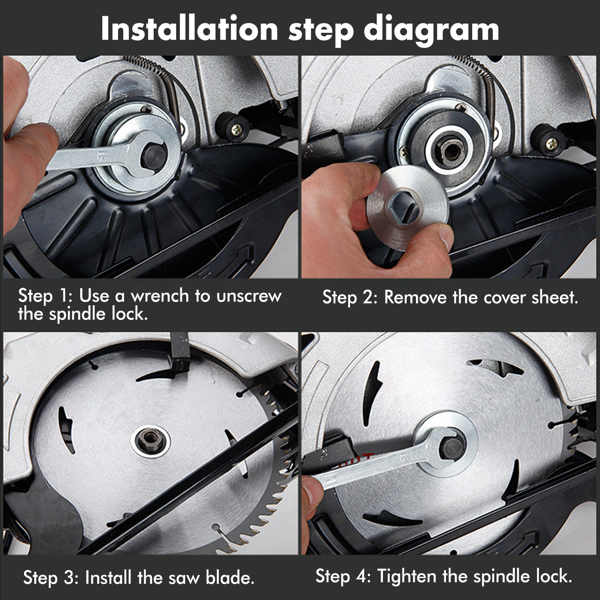 Installation step diagram

Step 1: Use a wrench to unscrew the spindle lock.

Step 2: Remove the cover sheet.

Step 3: Install the saw blade.

Step 4: Tighten the spindle lock.